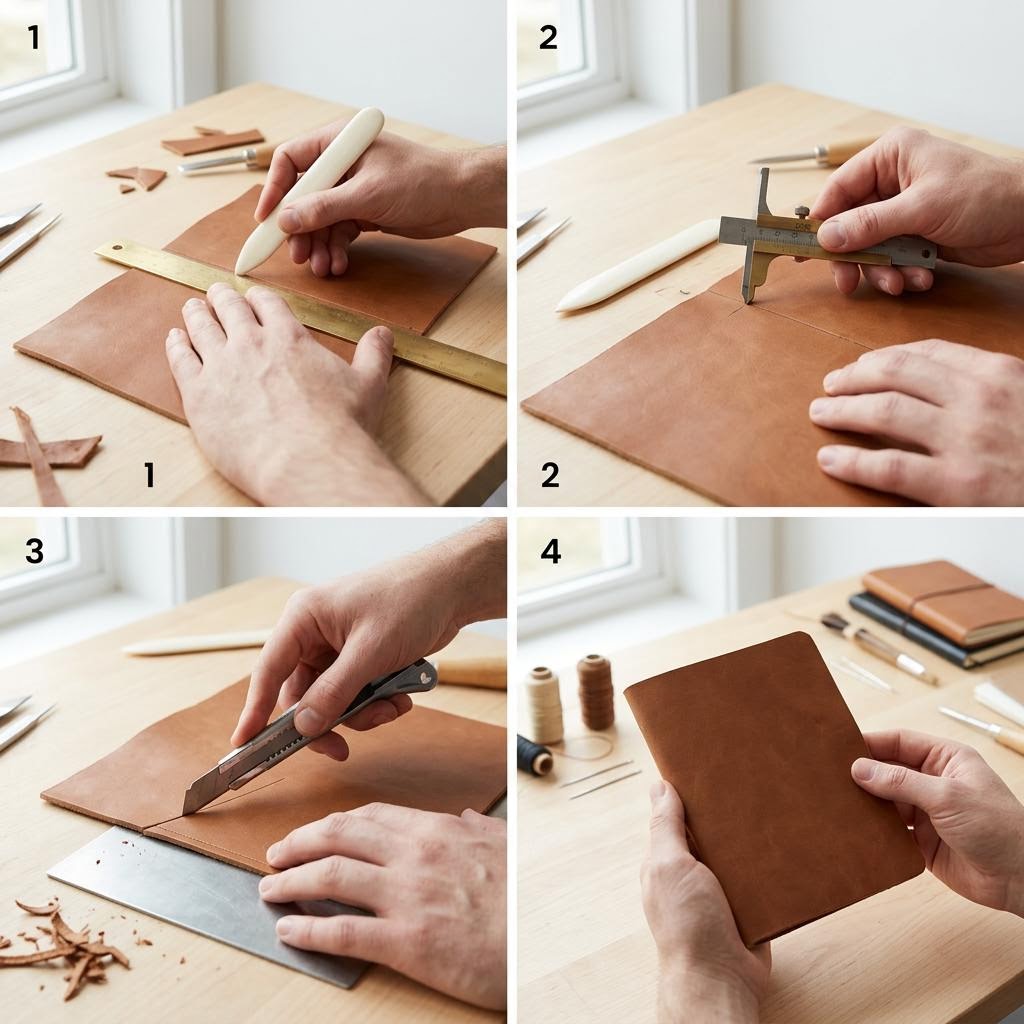 1

1

2

2

3

4